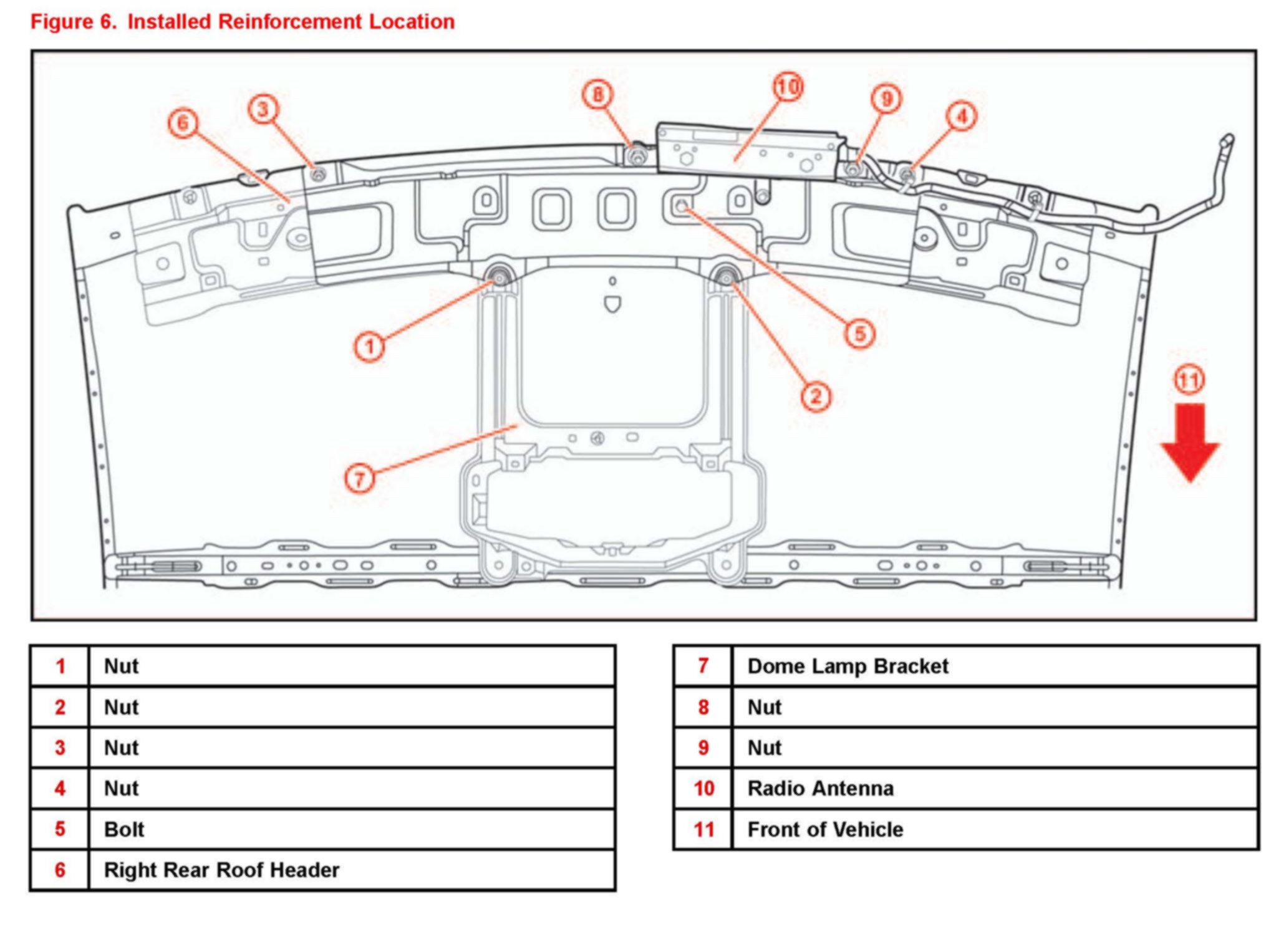 Figure 6. Installed Reinforcement Location

6 3 8 10 9 4
1 5
2 11
7

| 1 | Nut |
|---|---|
| 2 | Nut |
| 3 | Nut |
| 4 | Nut |
| 5 | Bolt |
| 6 | Right Rear Roof Header |

| 7 | Dome Lamp Bracket |
|---|---|
| 8 | Nut |
| 9 | Nut |
| 10 | Radio Antenna |
| 11 | Front of Vehicle |