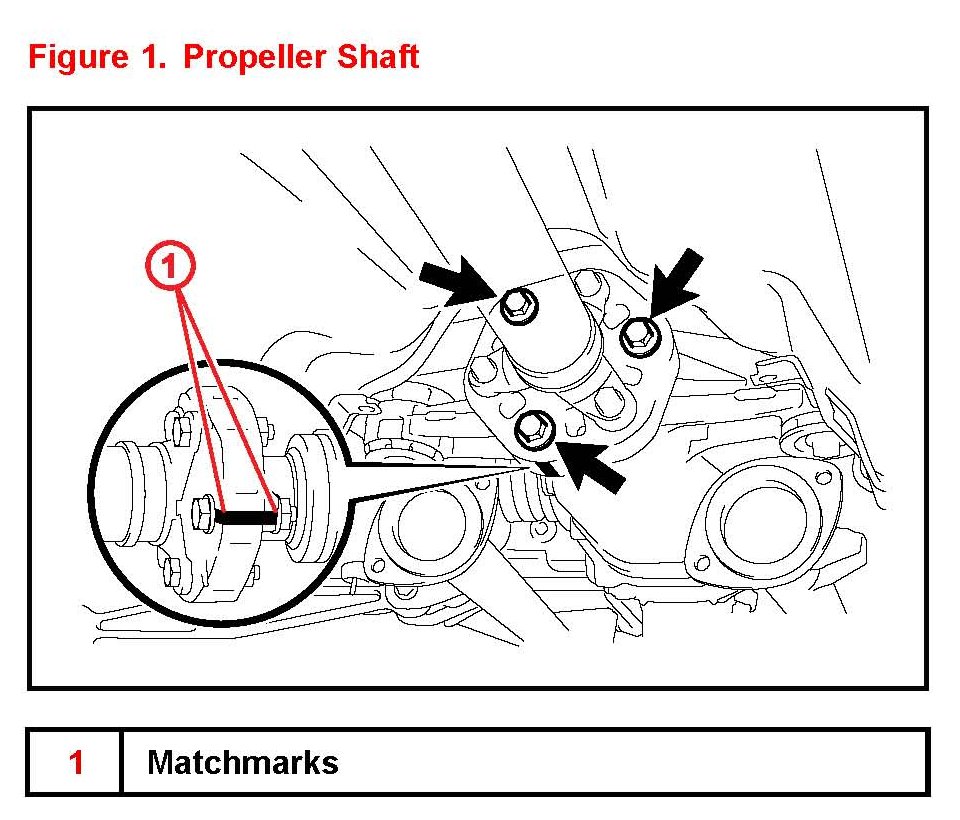 Figure 1. Propeller Shaft

1

| 1 | Matchmarks |
|---|---|