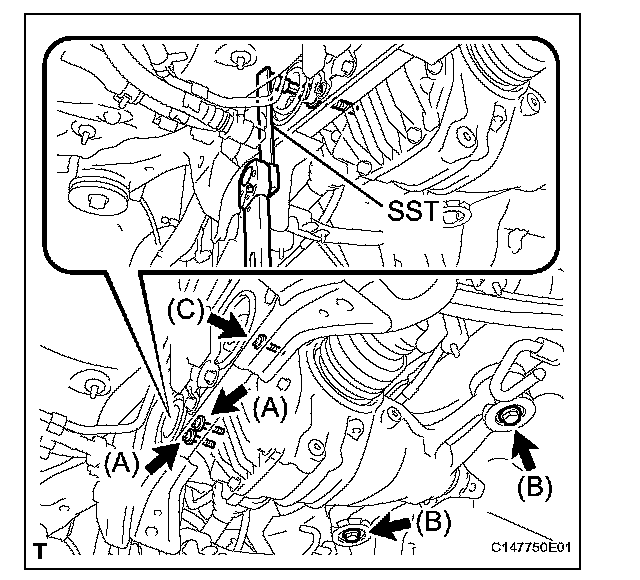 SST
(C)
(A)
(A)
(B)
(B)
T
C147750E01