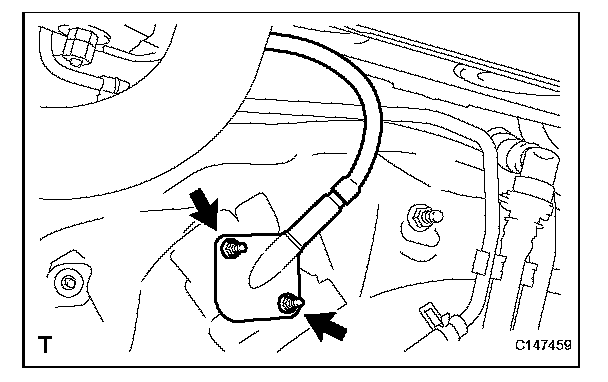 T

C147459