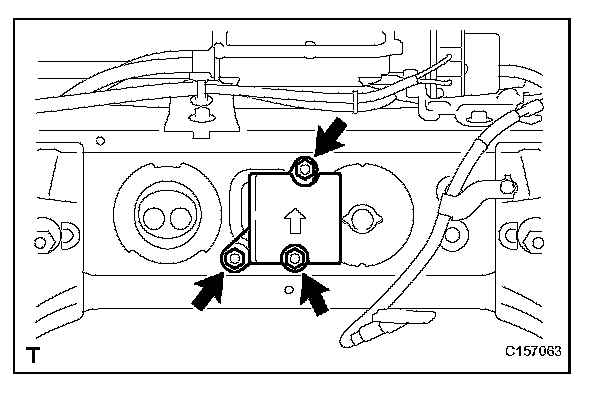 T

C157063