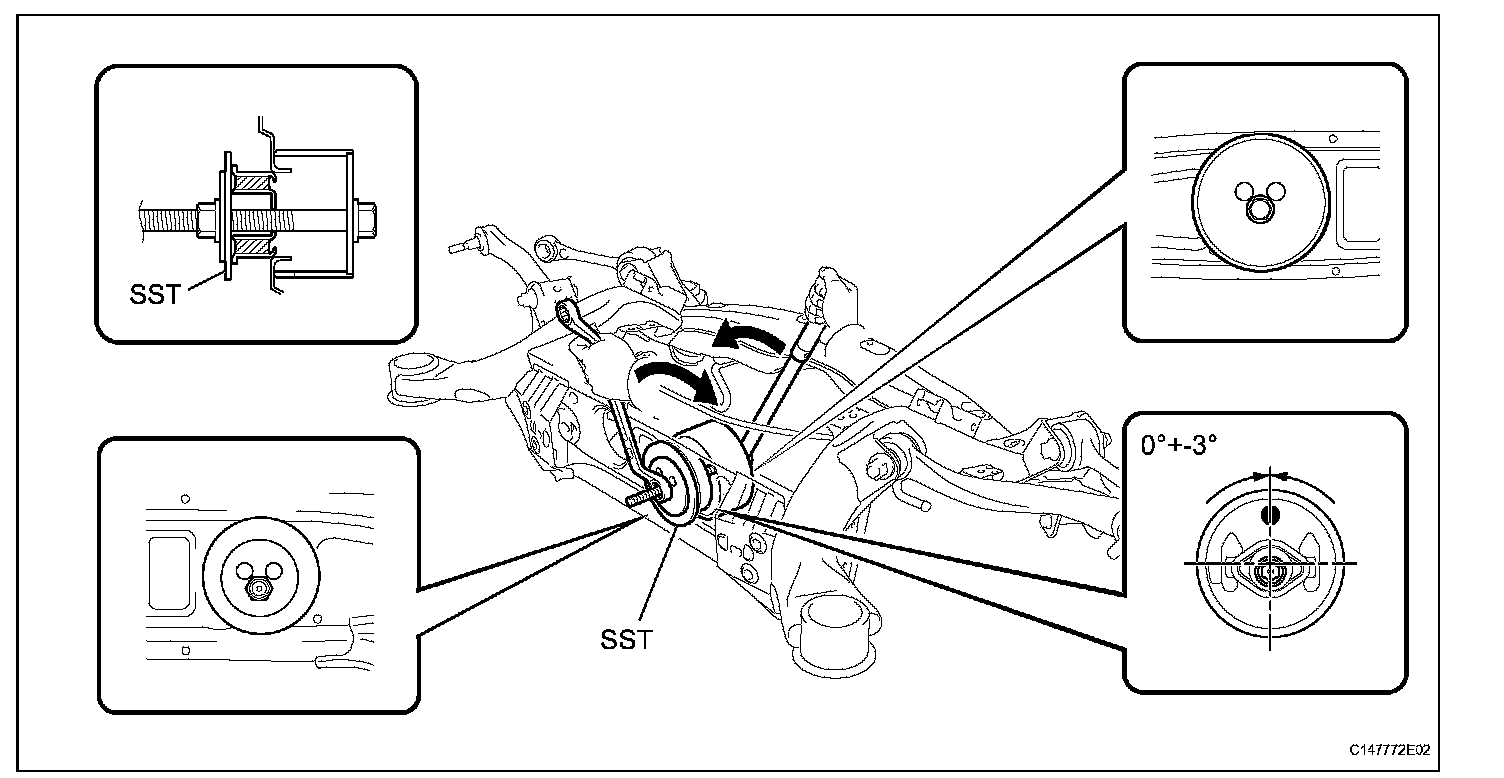 SST

0°+-3°

SST

C147772E02