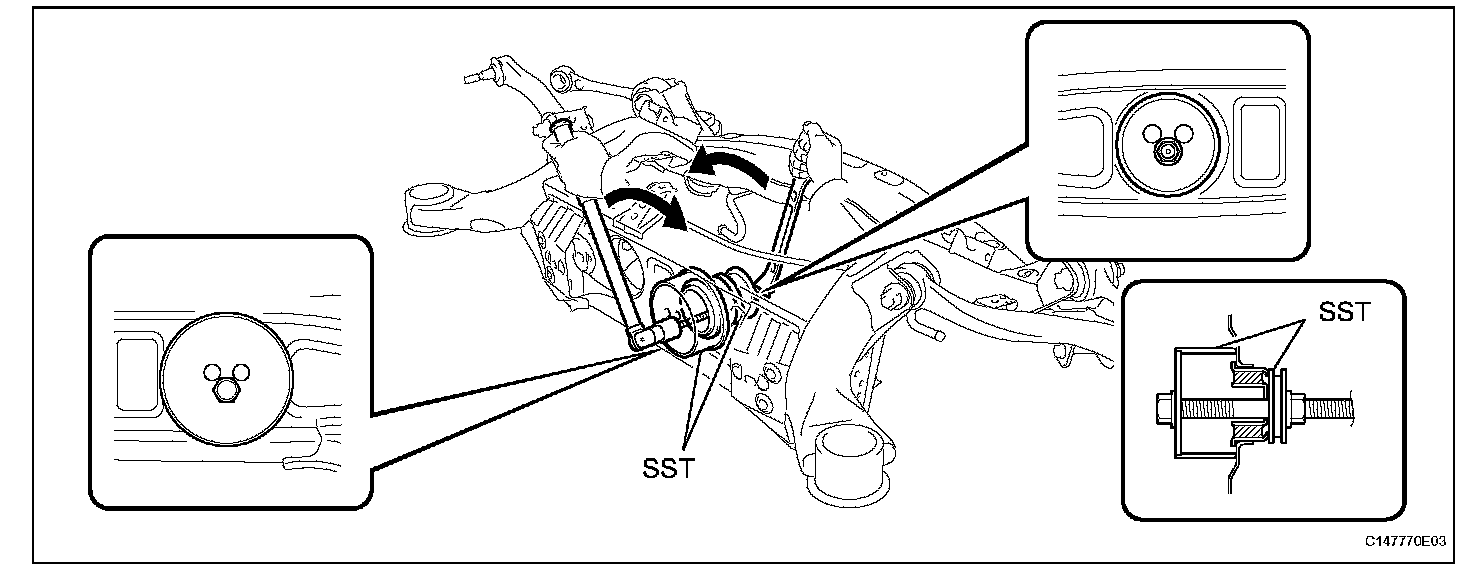 SST

SST

C147770E03