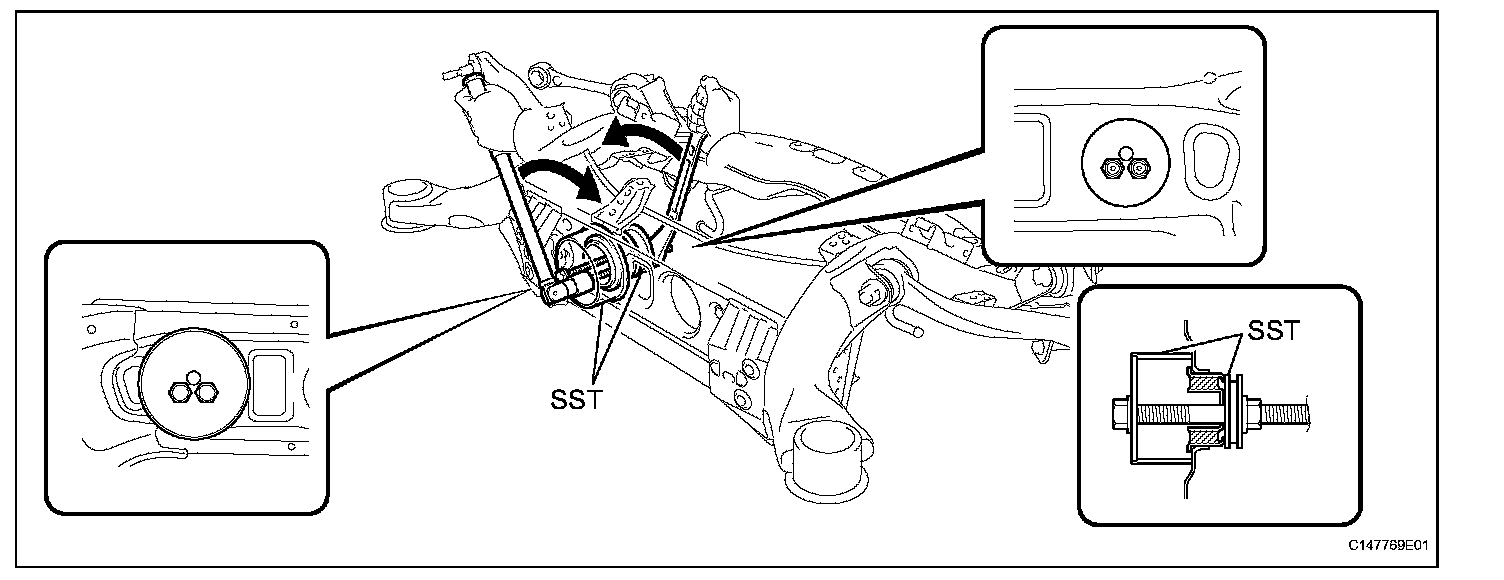 SST

SST

C147769E01