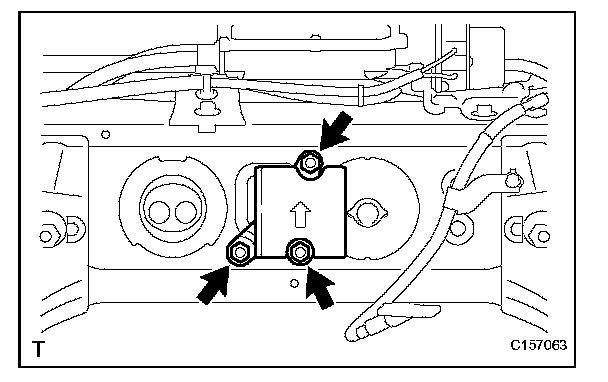 T

C157063