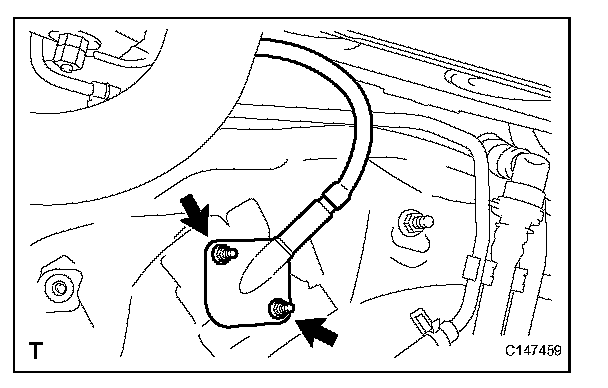 T

C147459