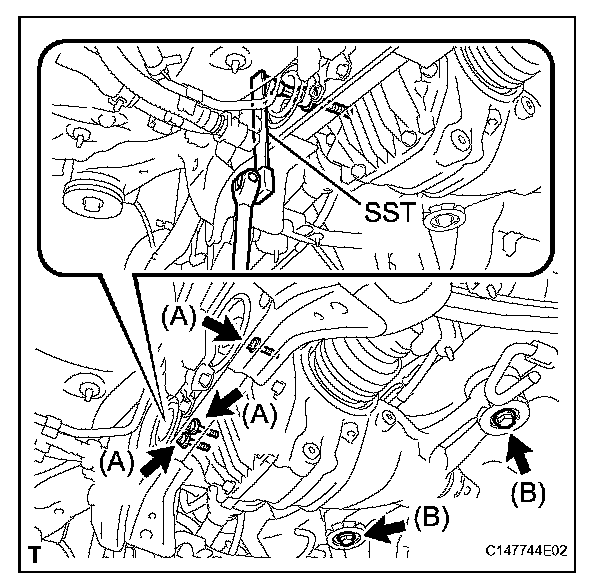 SST

(A)

(A)

(A)

(B)

(B)

T

C147744E02