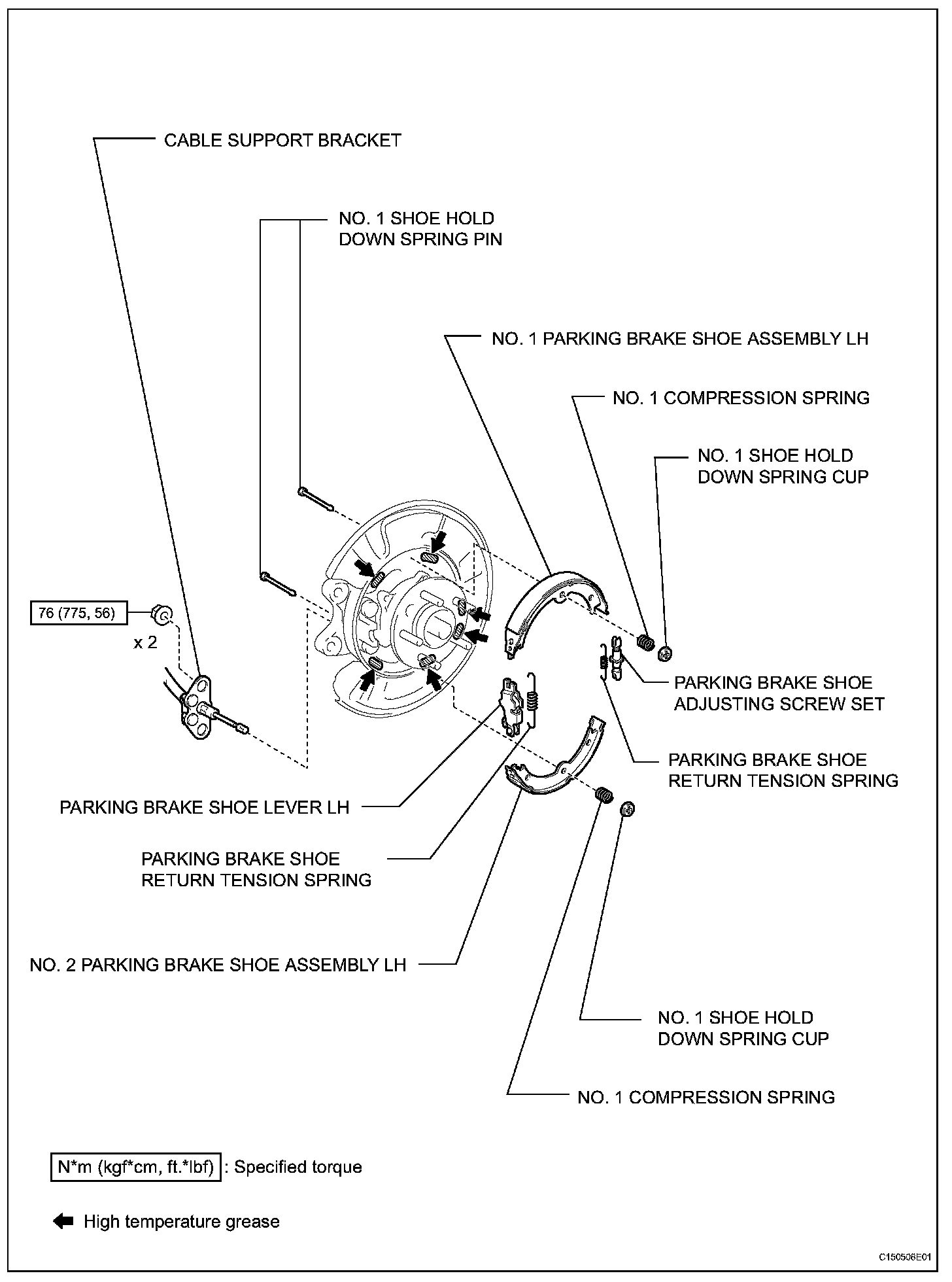 CABLE SUPPORT BRACKET

NO. 1 SHOE HOLD DOWN SPRING PIN

NO. 1 PARKING BRAKE SHOE ASSEMBLY LH

NO. 1 COMPRESSION SPRING

NO. 1 SHOE HOLD DOWN SPRING CUP

76 (775, 56)

x 2

PARKING BRAKE SHOE ADJUSTING SCREW SET

PARKING BRAKE SHOE RETURN TENSION SPRING

PARKING BRAKE SHOE LEVER LH

PARKING BRAKE SHOE RETURN TENSION SPRING

NO. 2 PARKING BRAKE SHOE ASSEMBLY LH

NO. 1 SHOE HOLD DOWN SPRING CUP

NO. 1 COMPRESSION SPRING

N*m (kgf*cm, ft.*lbf) : Specified torque

High temperature grease

C150508E01