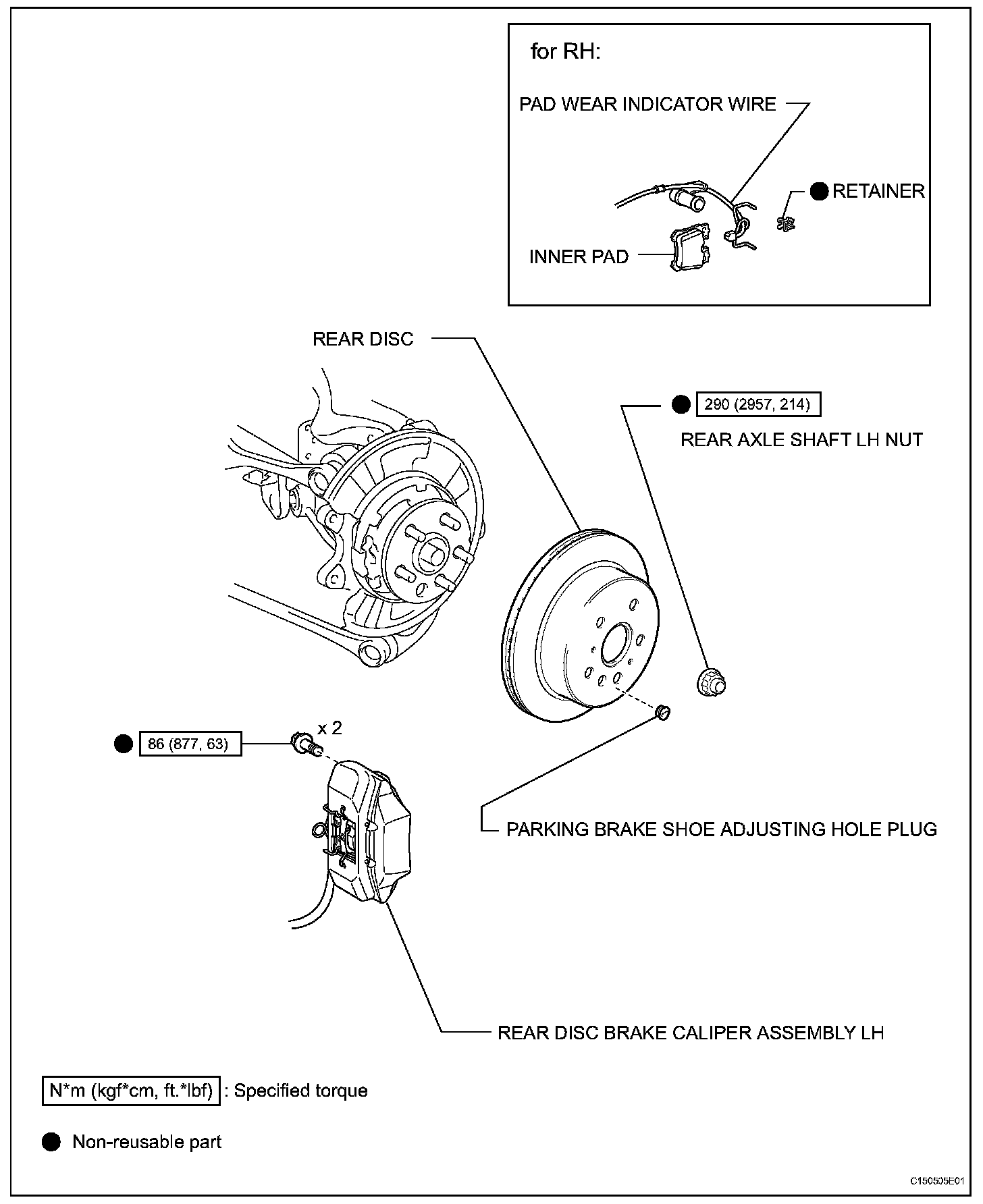 for RH:

PAD WEAR INDICATOR WIRE

RETAINER

INNER PAD

REAR DISC

290 (2957, 214)

REAR AXLE SHAFT LH NUT

x 2

86 (877, 63)

PARKING BRAKE SHOE ADJUSTING HOLE PLUG

REAR DISC BRAKE CALIPER ASSEMBLY LH

N*m (kgf*cm, ft.*lbf) : Specified torque

Non-reusable part

C150505E01