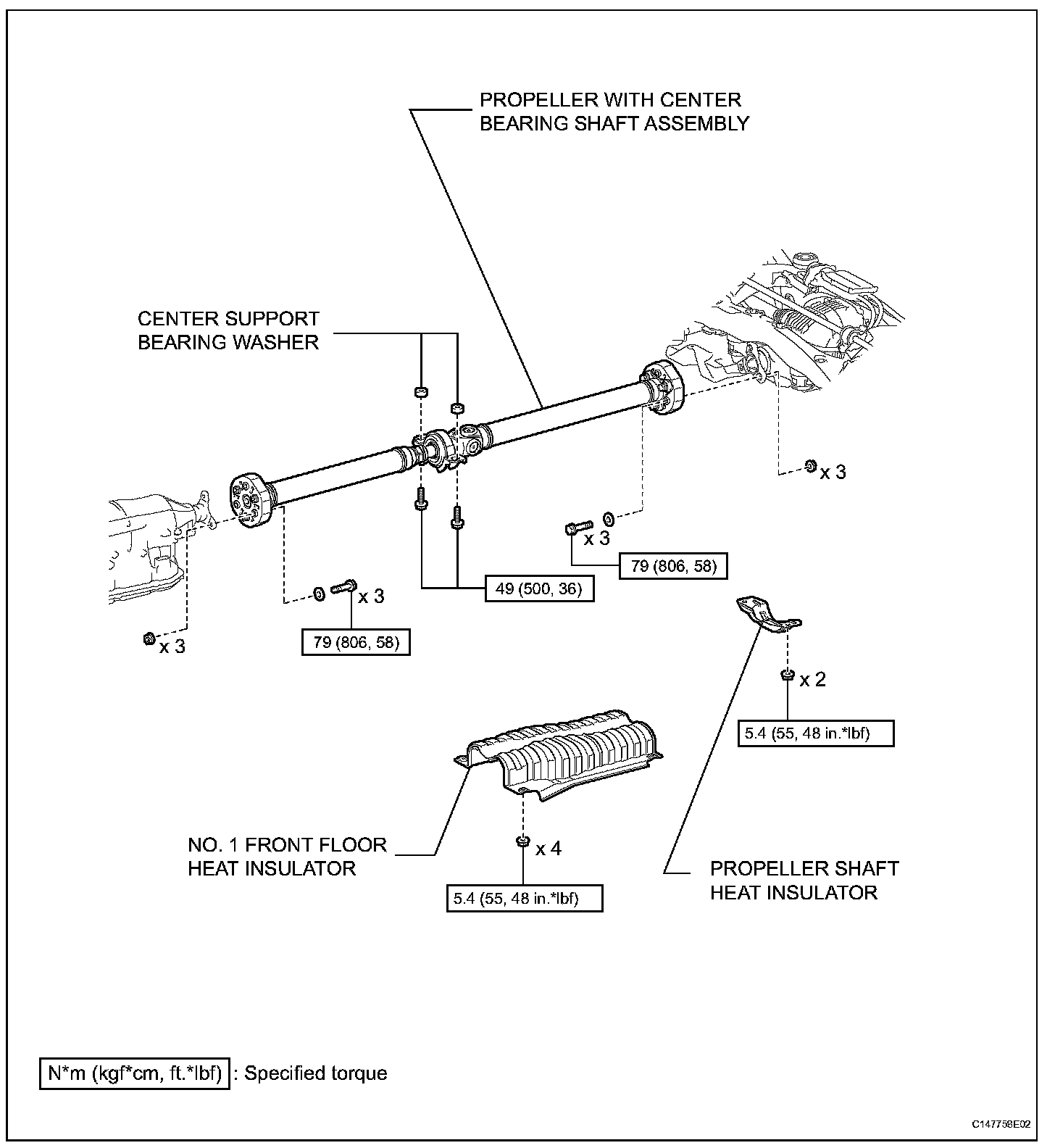 PROPELLER WITH CENTER BEARING SHAFT ASSEMBLY

CENTER SUPPORT BEARING WASHER

x 3

x 3

79 (806, 58)

49 (500, 36)

x 3

79 (806, 58)

x 3

x 2

5.4 (55, 48 in.*lbf)

NO. 1 FRONT FLOOR HEAT INSULATOR

x 4

5.4 (55, 48 in.*lbf)

PROPELLER SHAFT HEAT INSULATOR

N*m (kgf*cm, ft.*lbf) : Specified torque

C147758E02