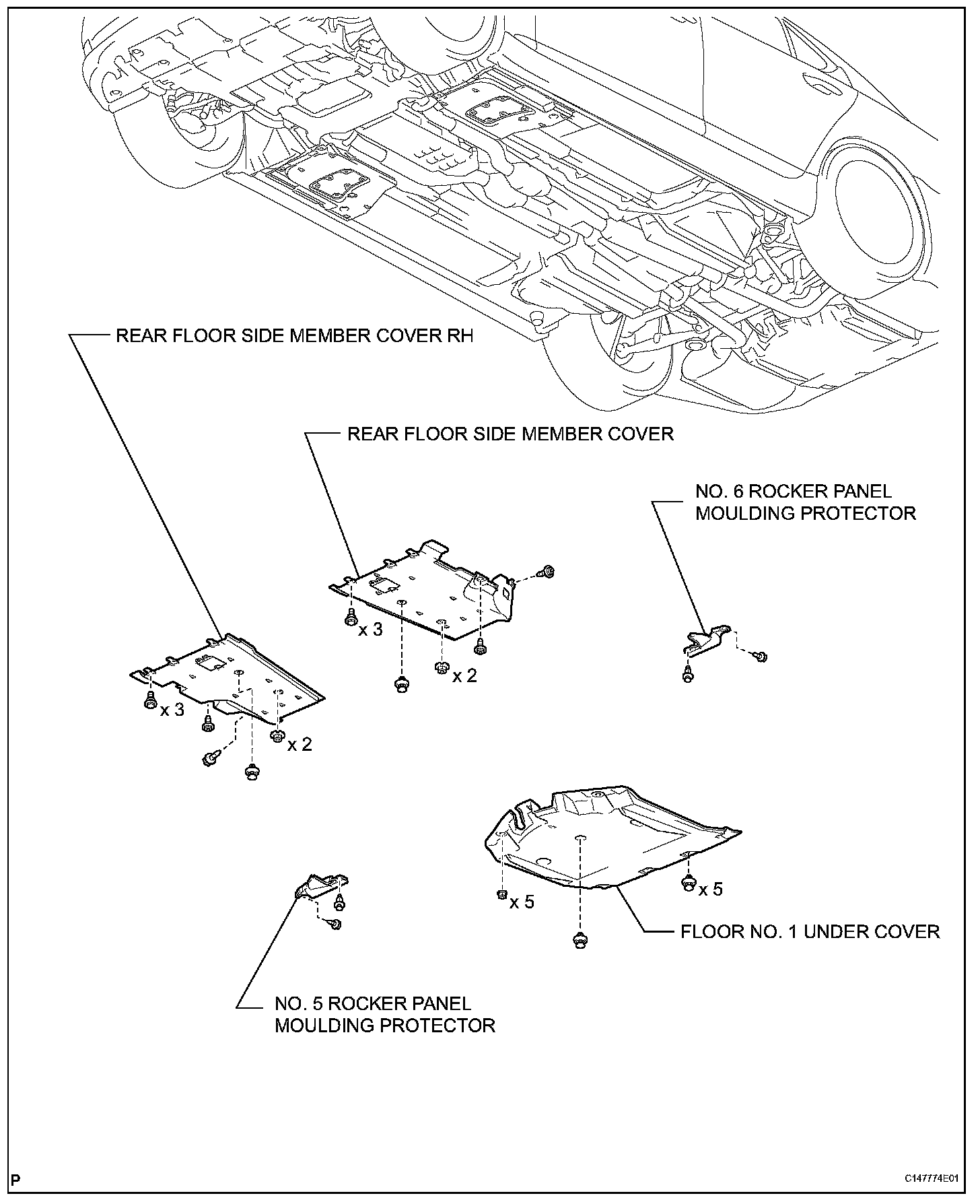 REAR FLOOR SIDE MEMBER COVER RH

REAR FLOOR SIDE MEMBER COVER

NO. 6 ROCKER PANEL MOULDING PROTECTOR

x 3

x 2

x 3

x 2

x 5

x 5

FLOOR NO. 1 UNDER COVER

NO. 5 ROCKER PANEL MOULDING PROTECTOR

P

C147774E01