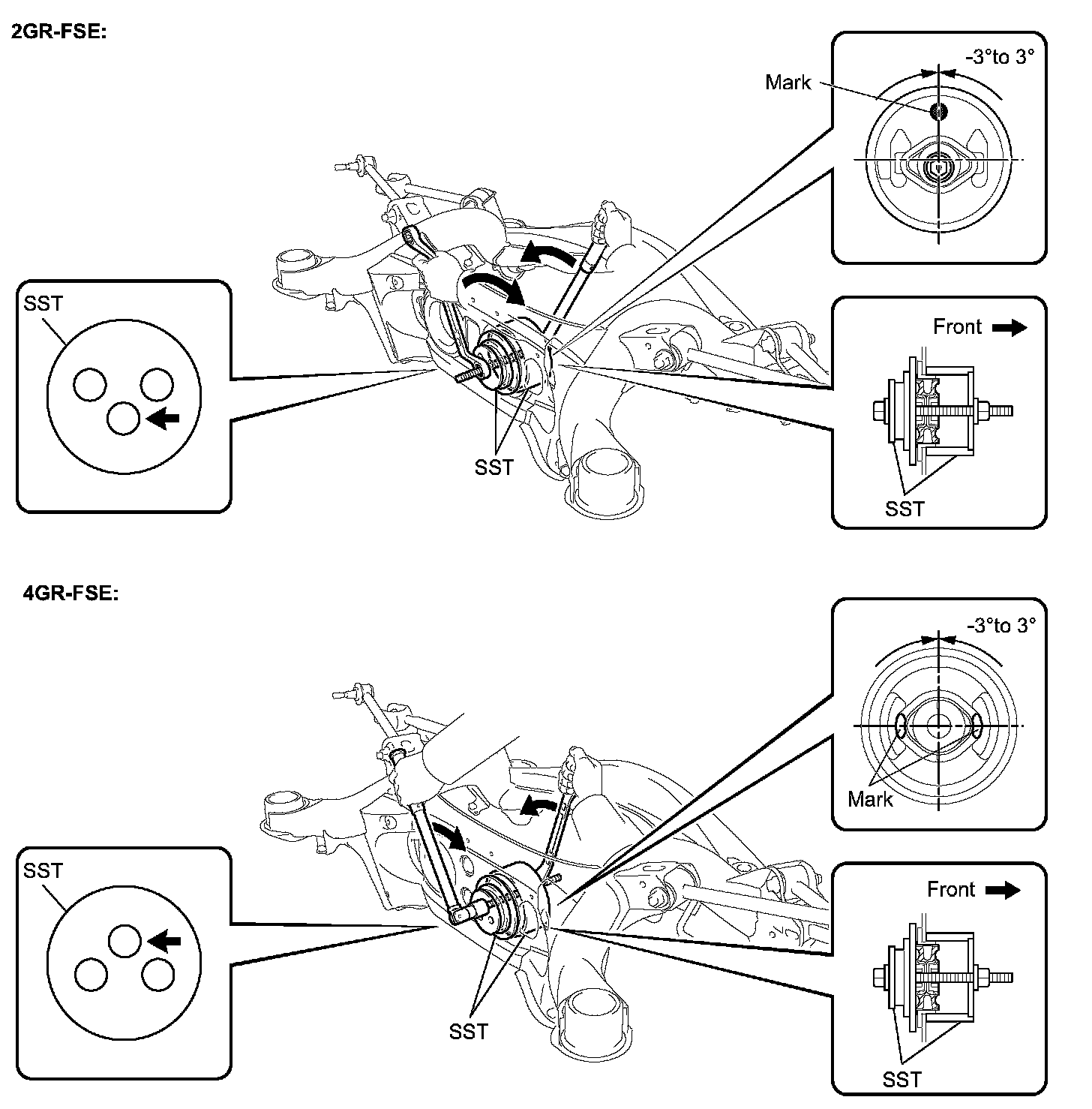 2GR-FSE:

-3°to 3°

Mark

SST

Front

SST

SST

4GR-FSE:

-3°to 3°

Mark

SST

Front

SST

SST