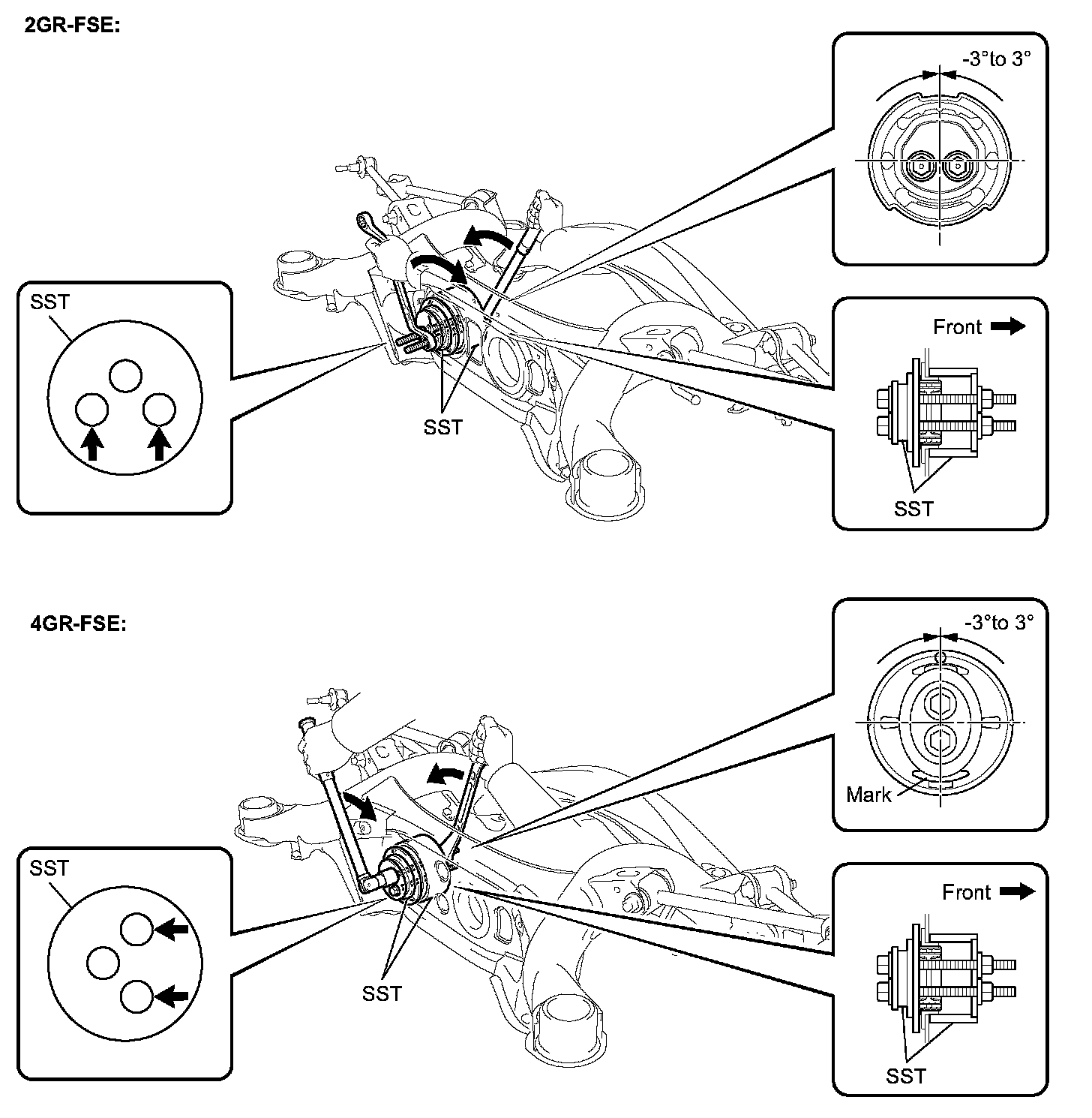 2GR-FSE:

-3°to 3°

SST

SST

Front

SST

4GR-FSE:

-3°to 3°

Mark

SST

SST

Front

SST