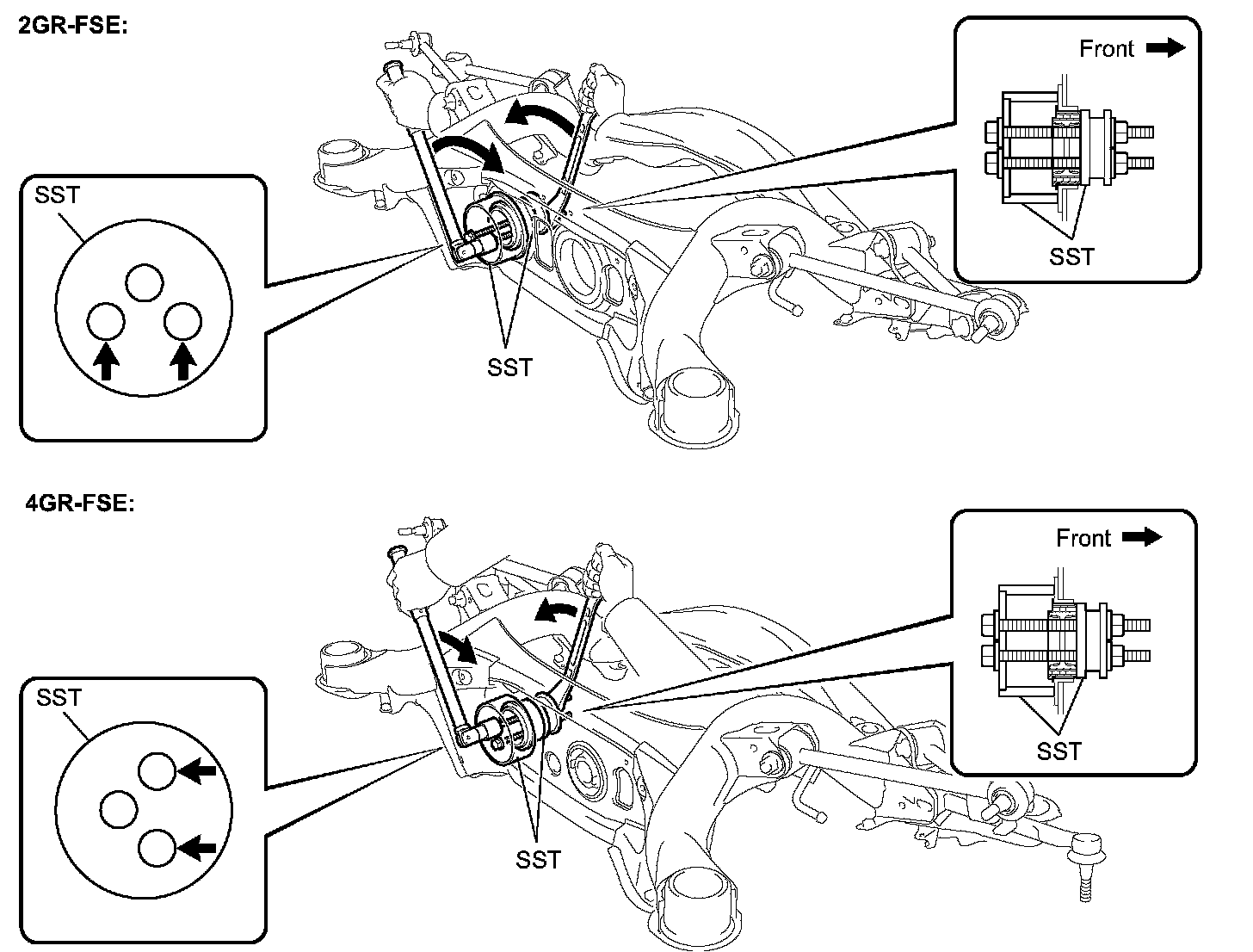 2GR-FSE:

Front

SST

SST

SST

4GR-FSE:

Front

SST

SST

SST