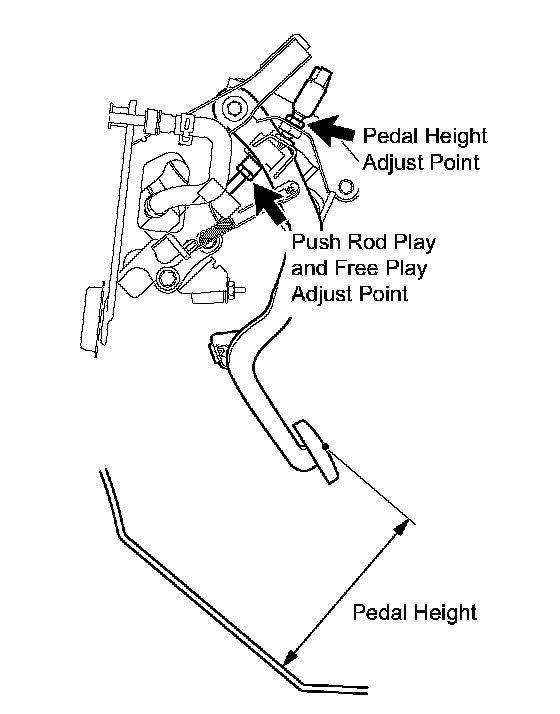 Pedal Height Adjust Point

Push Rod Play and Free Play Adjust Point

Pedal Height