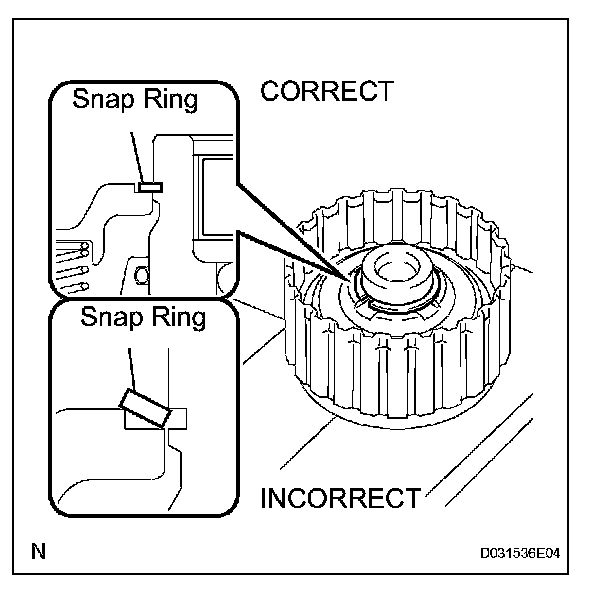 Snap Ring

CORRECT

Snap Ring

INCORRECT

N

D031536E04