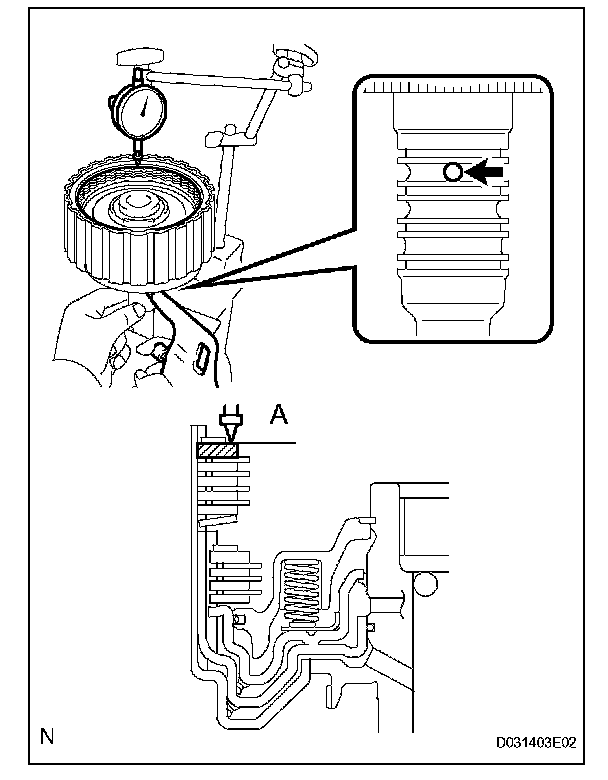 A

N

D031403E02