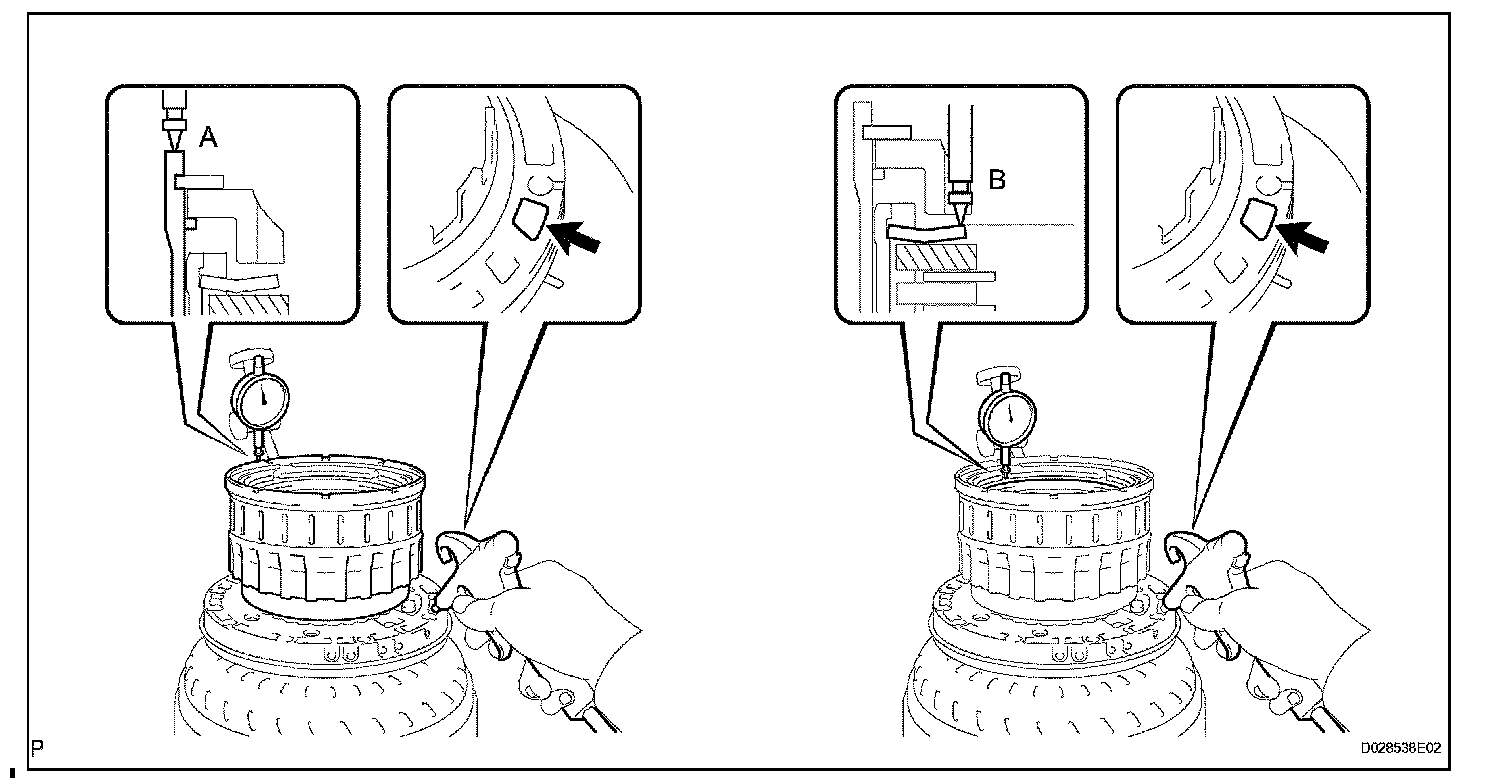 A

B

P

D028538E02