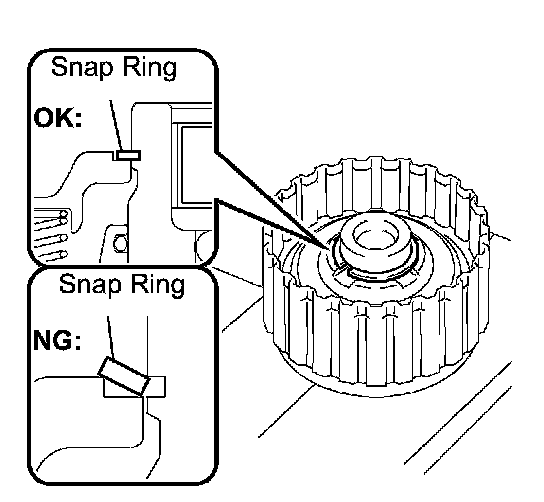 Snap Ring

OK:

Snap Ring

NG: