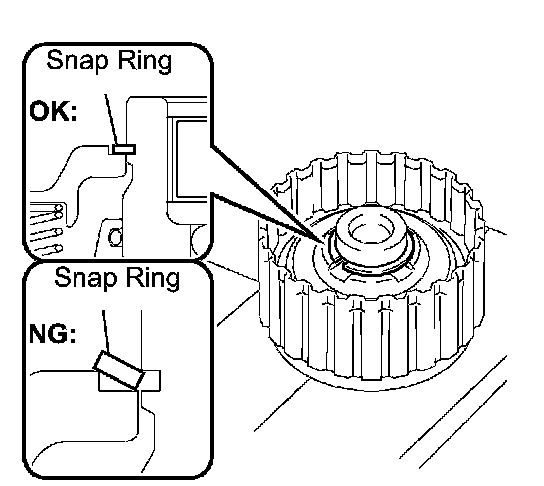 Snap Ring
OK:
Snap Ring
NG: