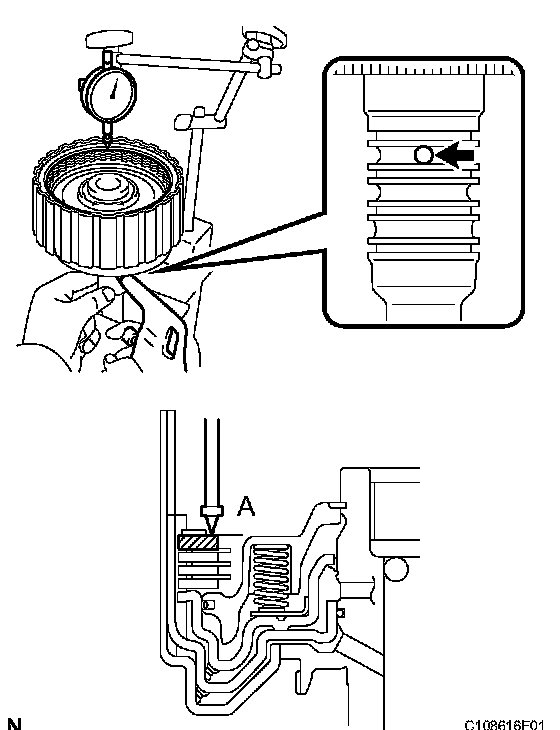 A

N

C108616E01