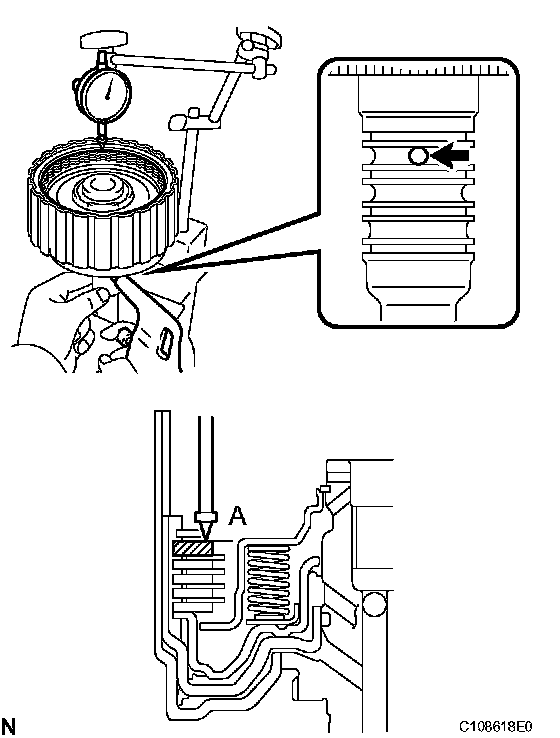 A

N

C108618E0