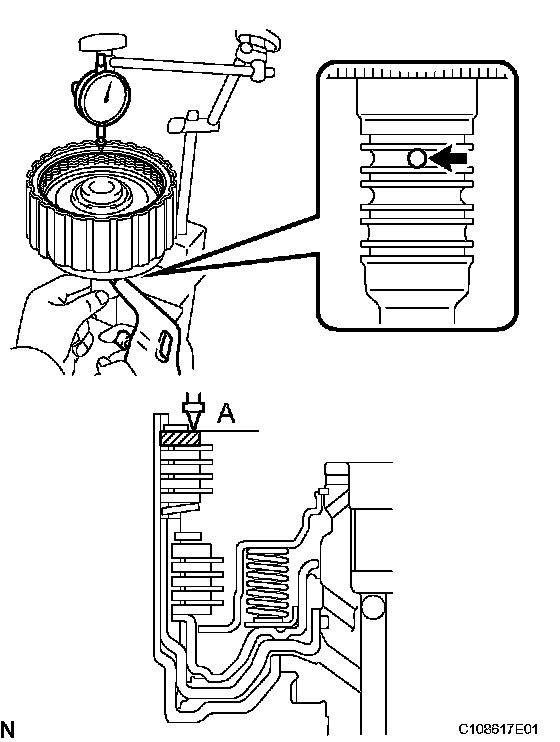 A

N

C108617E01