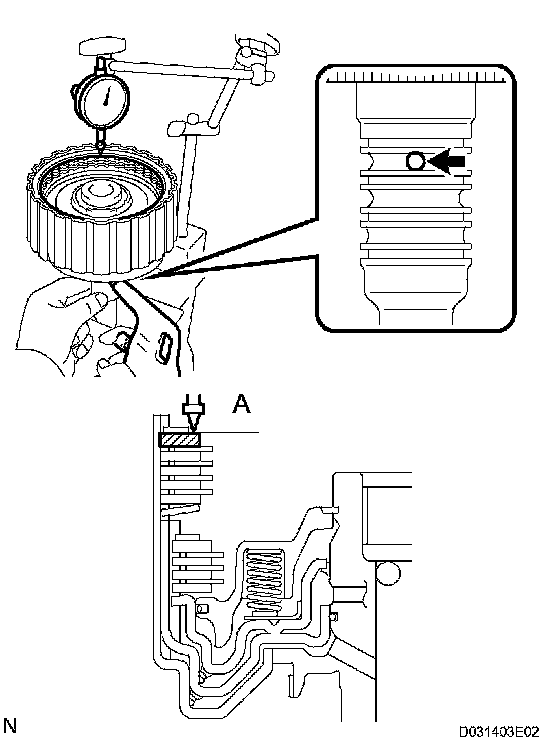 A

N

D031403E02