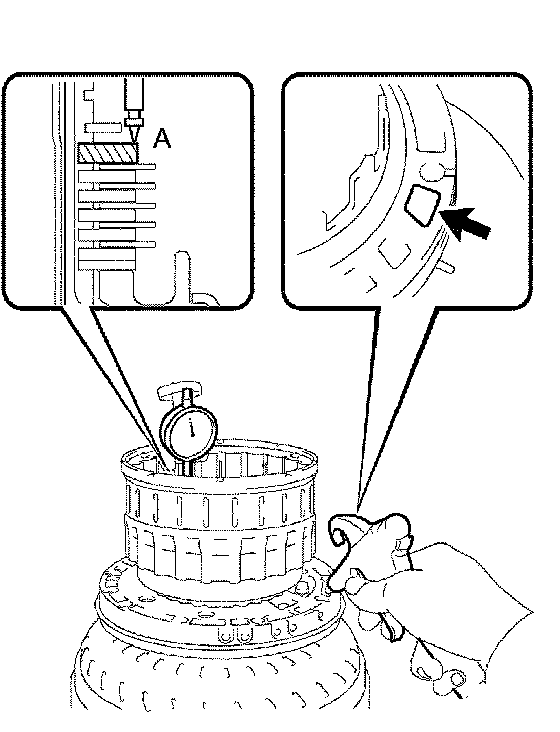 A