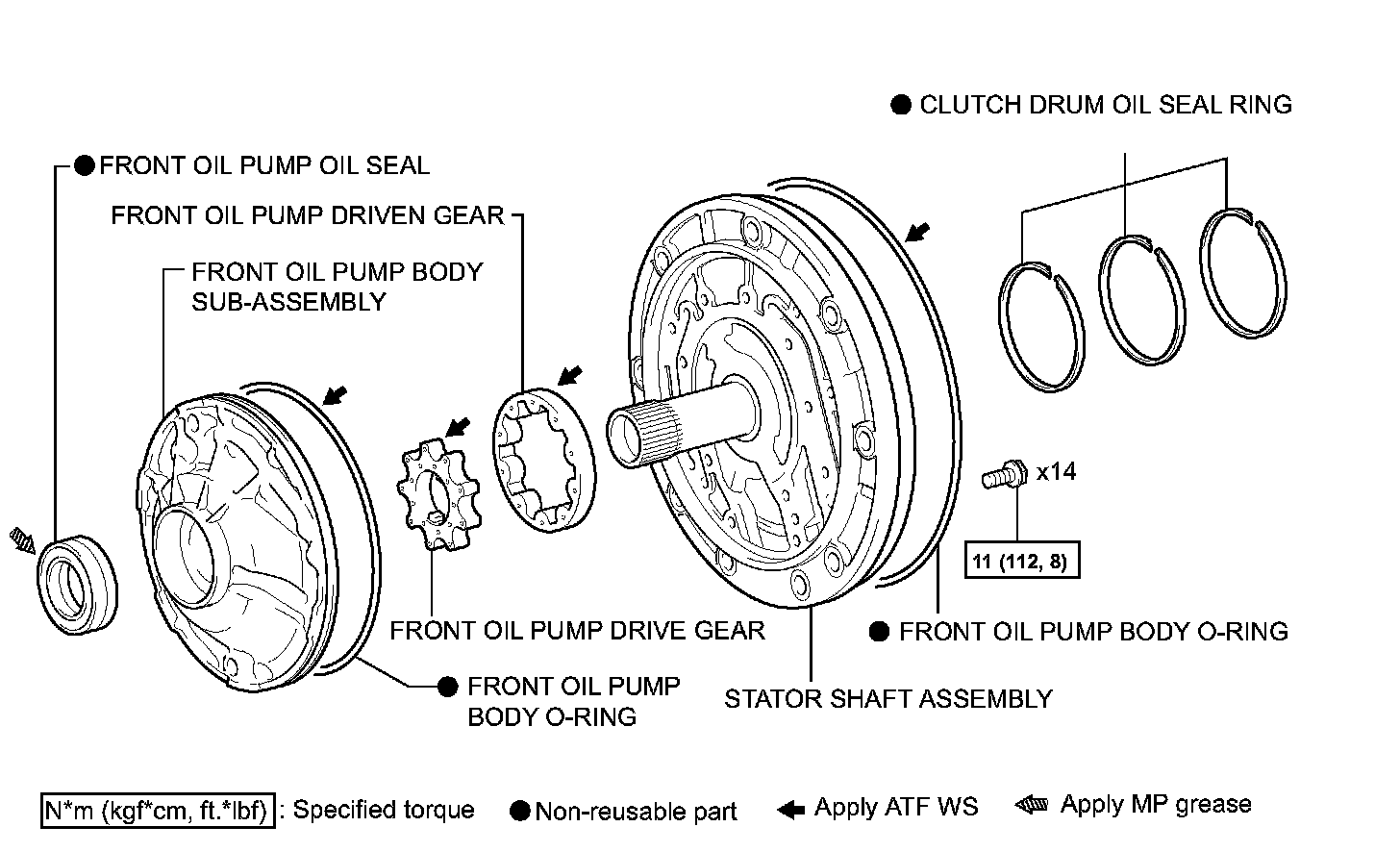 ● CLUTCH DRUM OIL SEAL RING

● FRONT OIL PUMP OIL SEAL

FRONT OIL PUMP DRIVEN GEAR

FRONT OIL PUMP BODY SUB-ASSEMBLY

x14

11 (112, 8)

FRONT OIL PUMP DRIVE GEAR

● FRONT OIL PUMP BODY O-RING

● FRONT OIL PUMP BODY O-RING

STATOR SHAFT ASSEMBLY

N*m (kgf*cm, ft.*lbf) : Specified torque ● Non-reusable part Apply ATF WS Apply MP grease