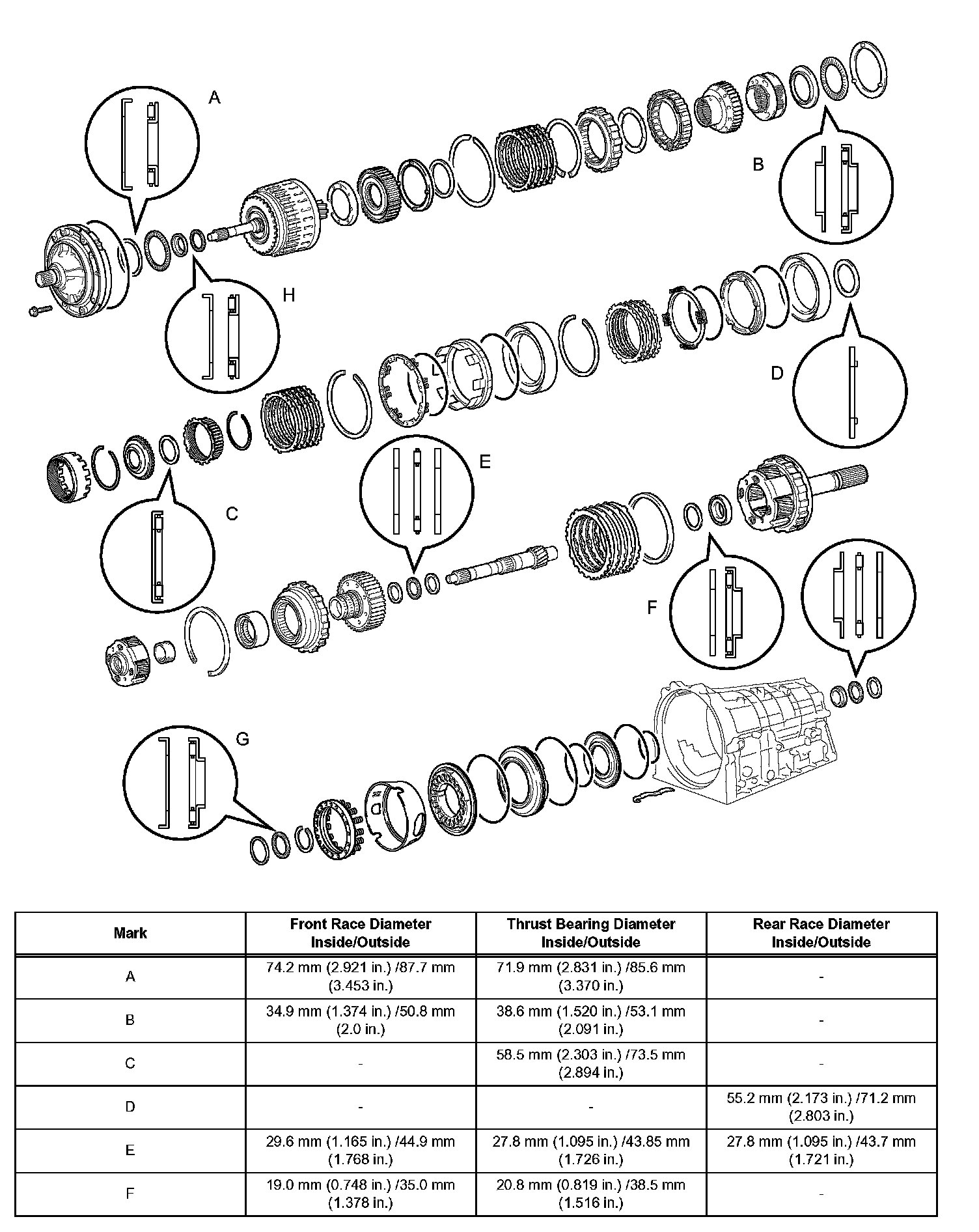 A

B

H

D

E

C

F

G

| Mark | Front Race Diameter Inside/Outside | Thrust Bearing Diameter Inside/Outside | Rear Race Diameter Inside/Outside |
|---|---|---|---|
| A | 74.2 mm (2.921 in.) /87.7 mm (3.453 in.) | 71.9 mm (2.831 in.) /85.6 mm (3.370 in.) | - |
| B | 34.9 mm (1.374 in.) /50.8 mm (2.0 in.) | 38.6 mm (1.520 in.) /53.1 mm (2.091 in.) | - |
| C | - | 58.5 mm (2.303 in.) /73.5 mm (2.894 in.) | - |
| D | - | - | 55.2 mm (2.173 in.) /71.2 mm (2.803 in.) |
| E | 29.6 mm (1.165 in.) /44.9 mm (1.768 in.) | 27.8 mm (1.095 in.) /43.85 mm (1.726 in.) | 27.8 mm (1.095 in.) /43.7 mm (1.721 in.) |
| F | 19.0 mm (0.748 in.) /35.0 mm (1.378 in.) | 20.8 mm (0.819 in.) /38.5 mm (1.516 in.) | - |