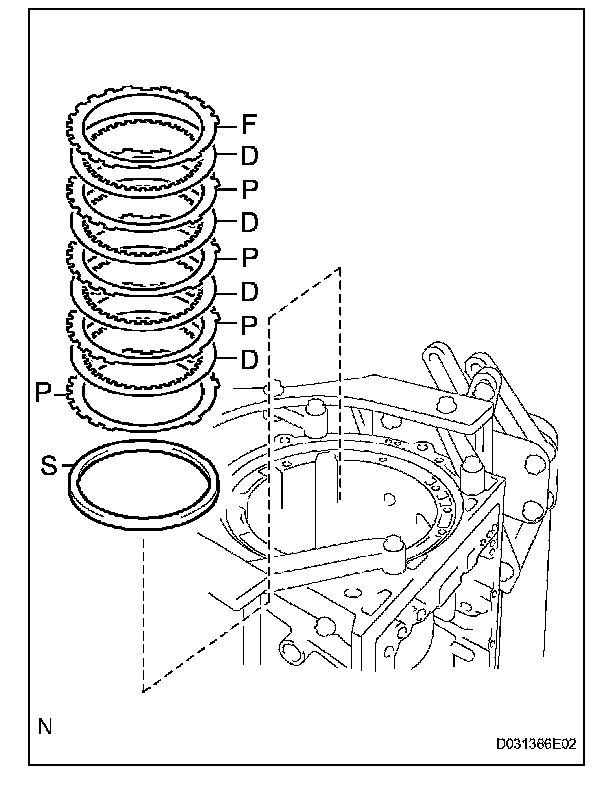 F
D
P
D
P
D
P
D
P
S
N
D031366E02