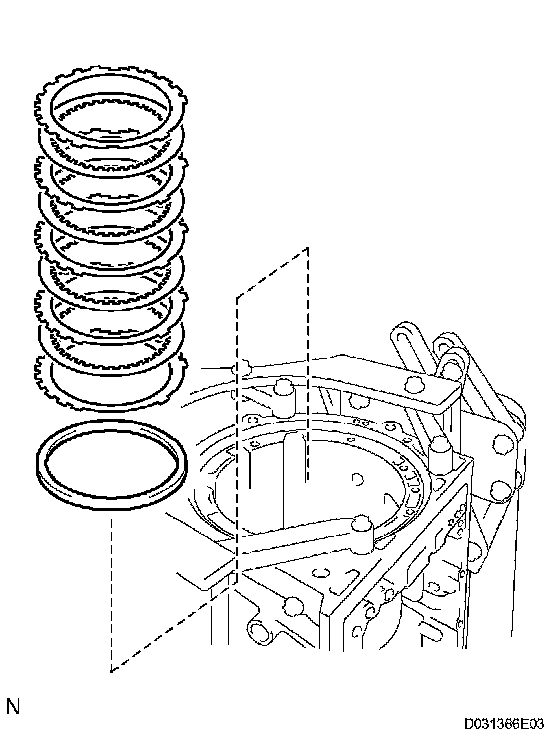 N

D031366E03