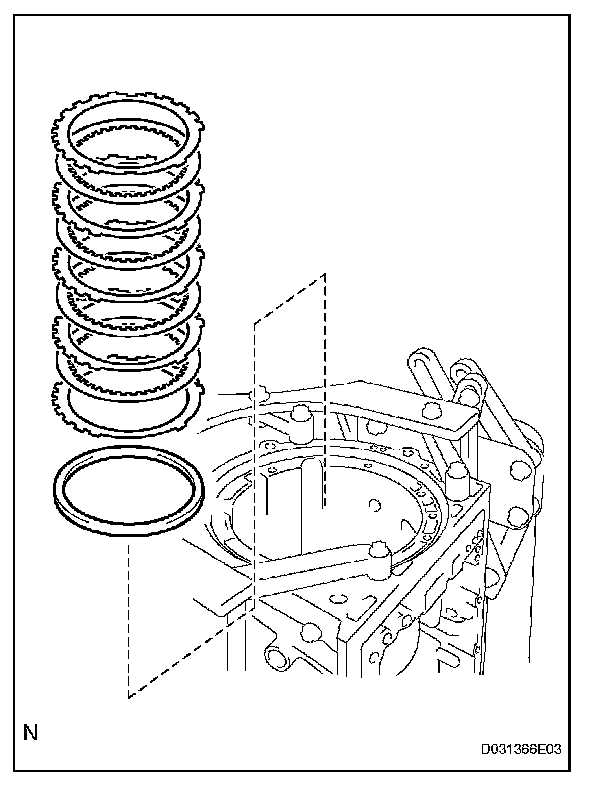 N

D031366E03