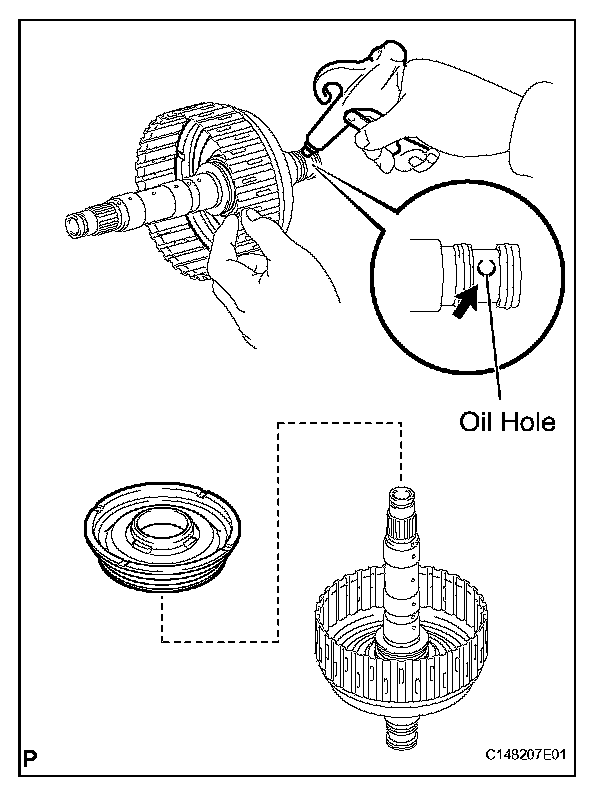 Oil Hole

P

C148207E01