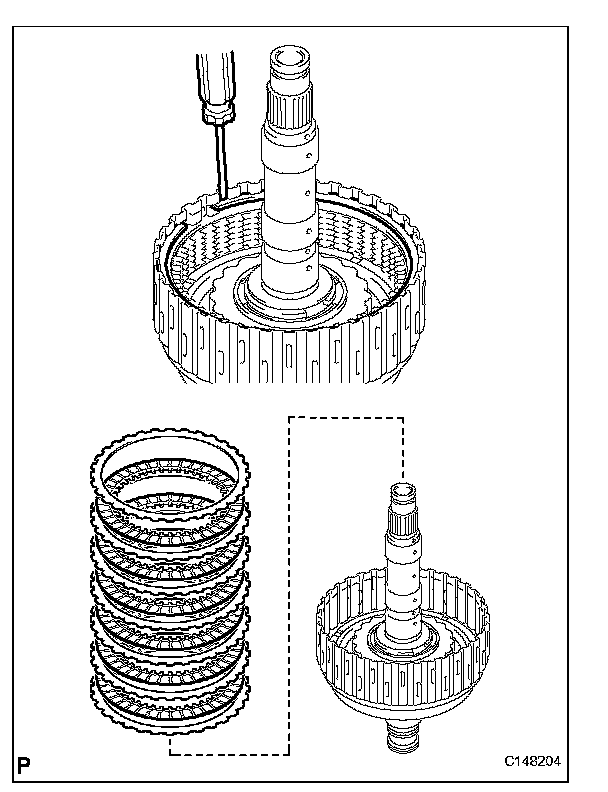 P

C148204