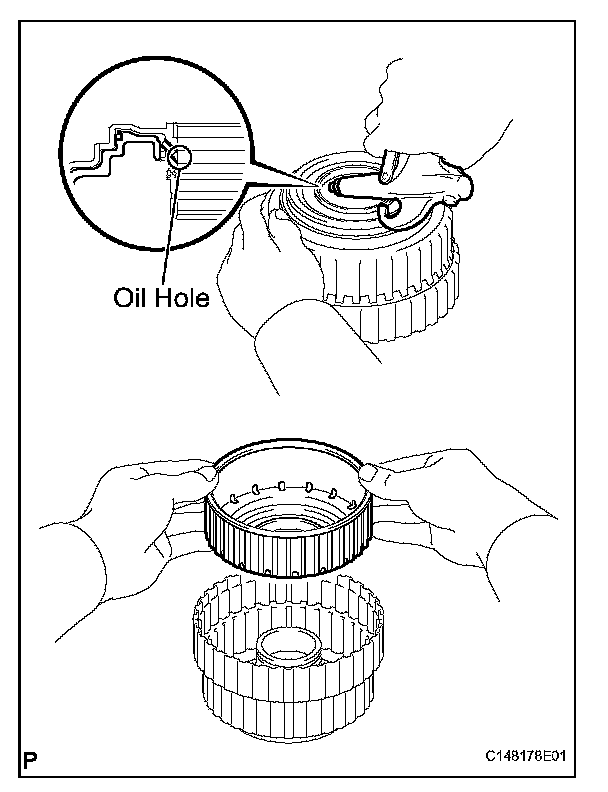 Oil Hole

P

C148178E01