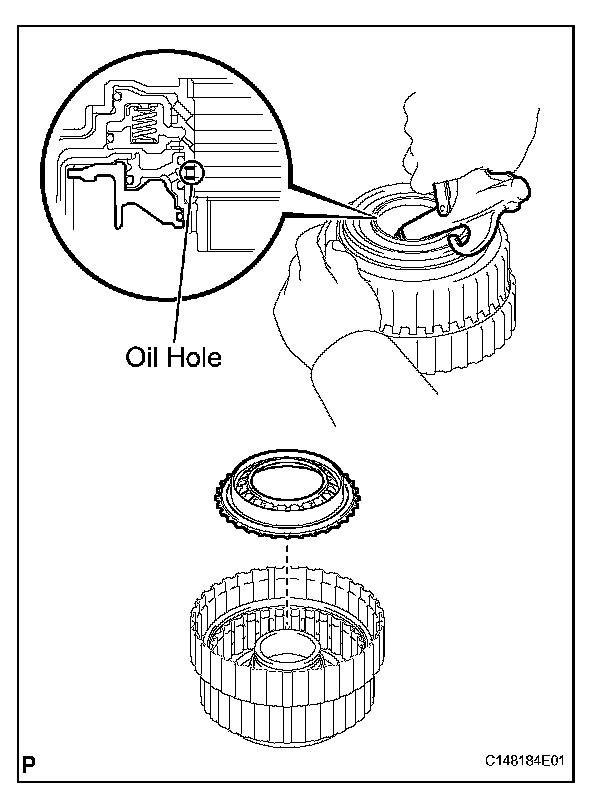 Oil Hole

P

C148184E01