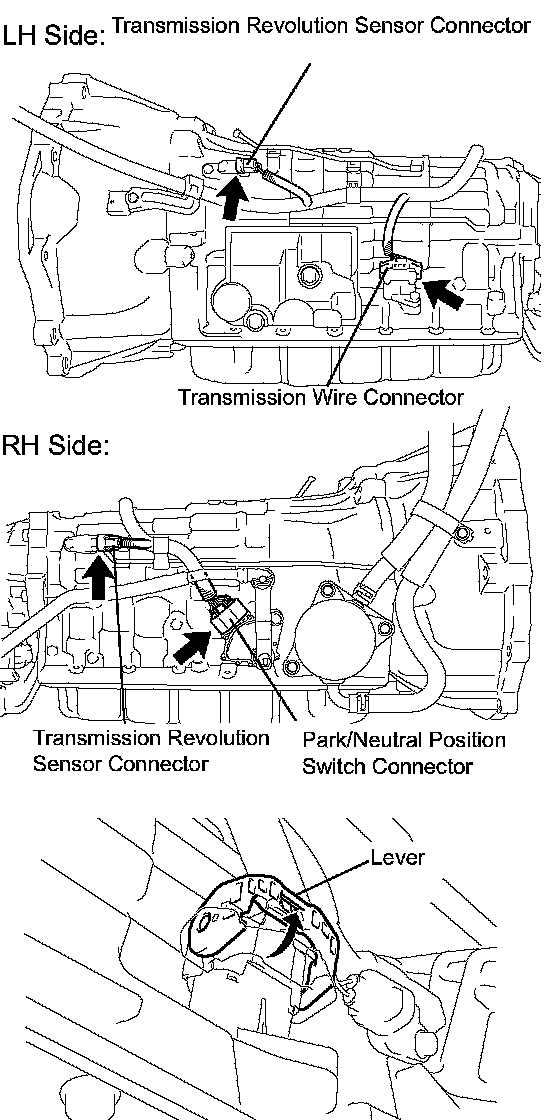 LH Side: Transmission Revolution Sensor Connector

Transmission Wire Connector

RH Side:

Transmission Revolution Sensor Connector

Park/Neutral Position Switch Connector

Lever