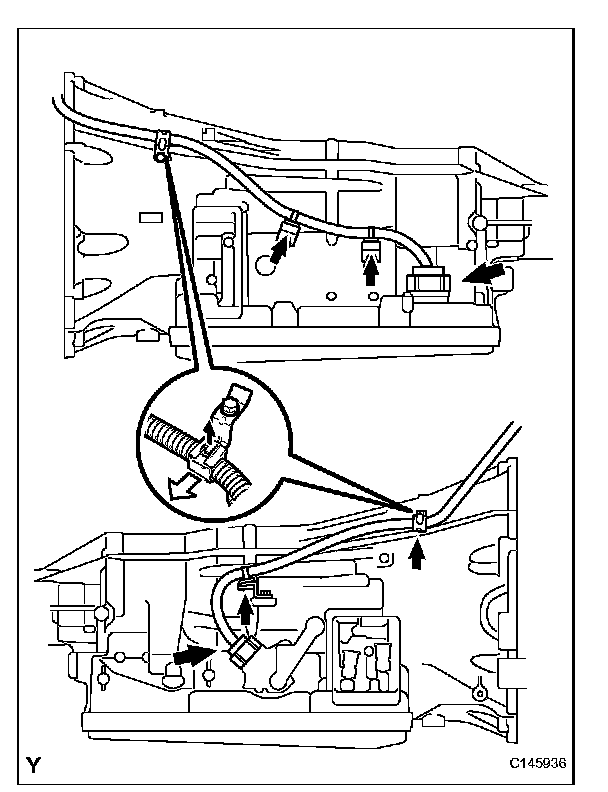 Y

C145936