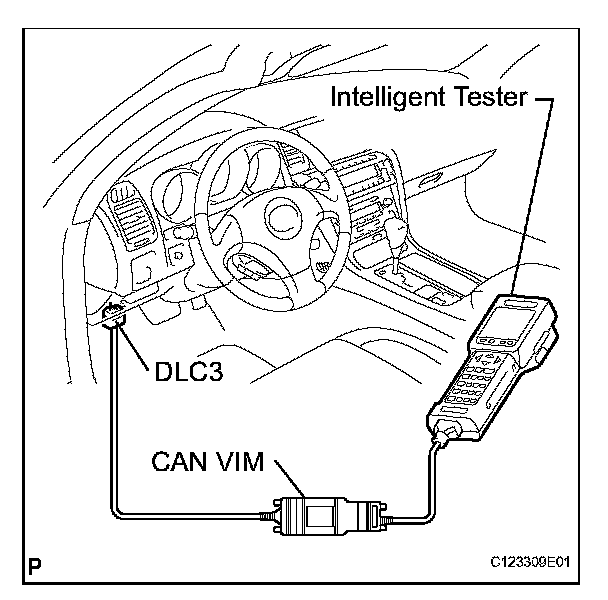 Intelligent Tester

DLC3

CAN VIM

P

C123309E01