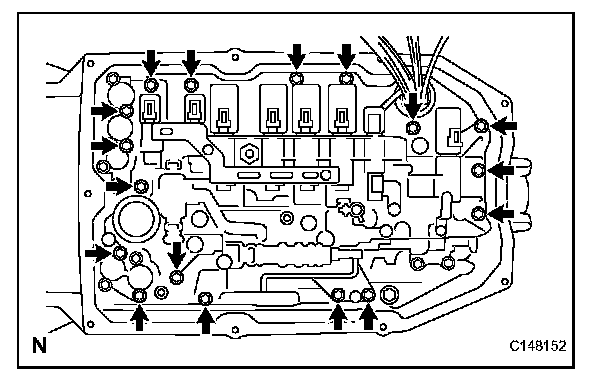 N

C148152