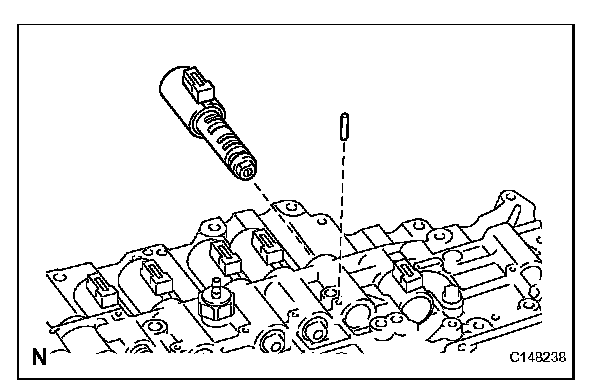 N

C148238