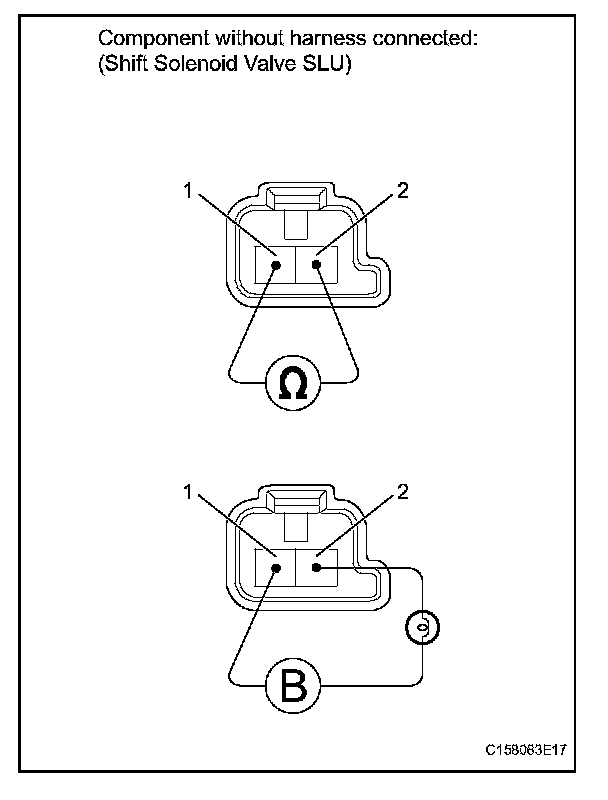 Component without harness connected:
(Shift Solenoid Valve SLU)

1
2
Ω

1
2
B

C158083E17