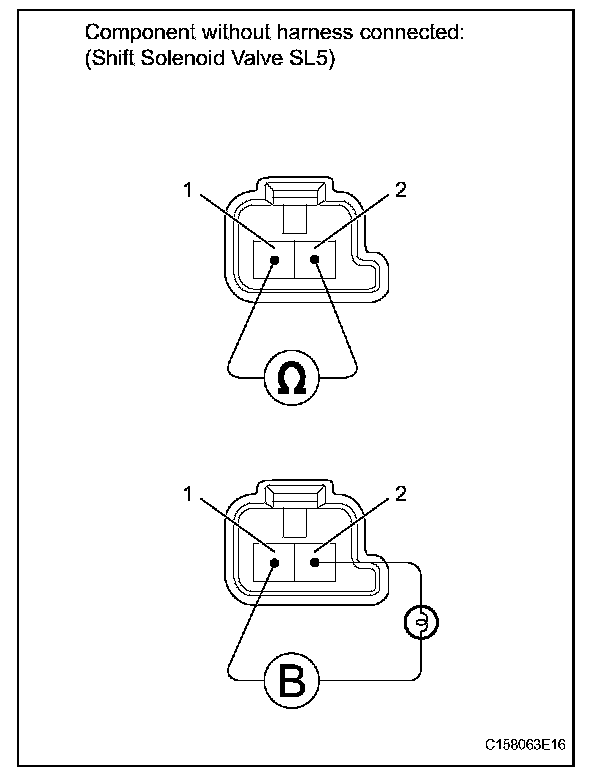 Component without harness connected:
(Shift Solenoid Valve SL5)

1
2
Ω

1
2
B

C158063E16