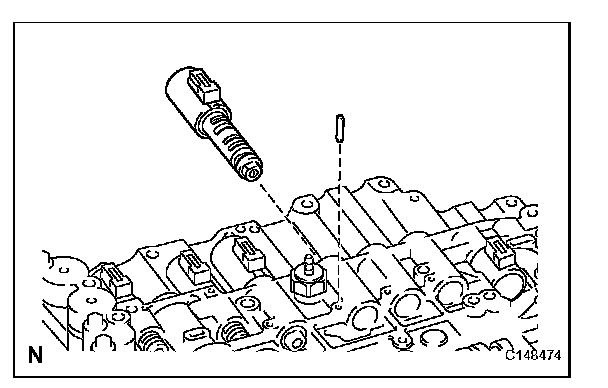 N

C148474