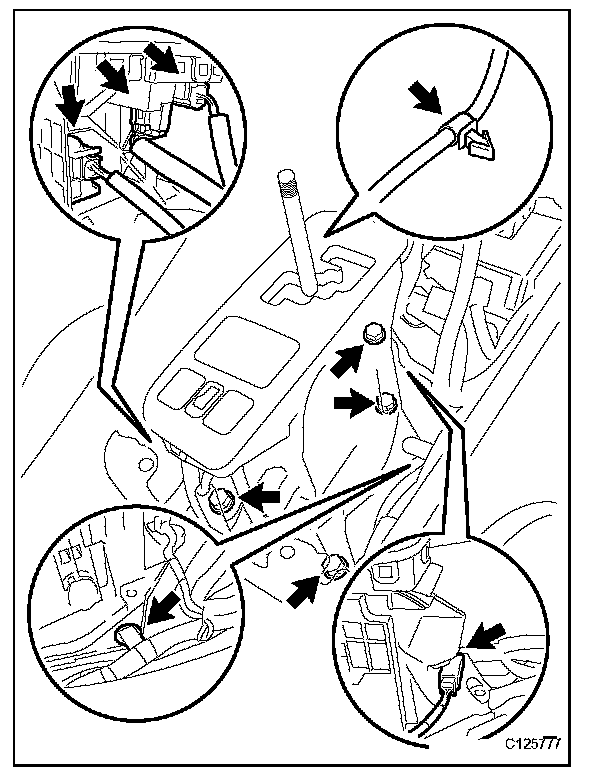 C125777