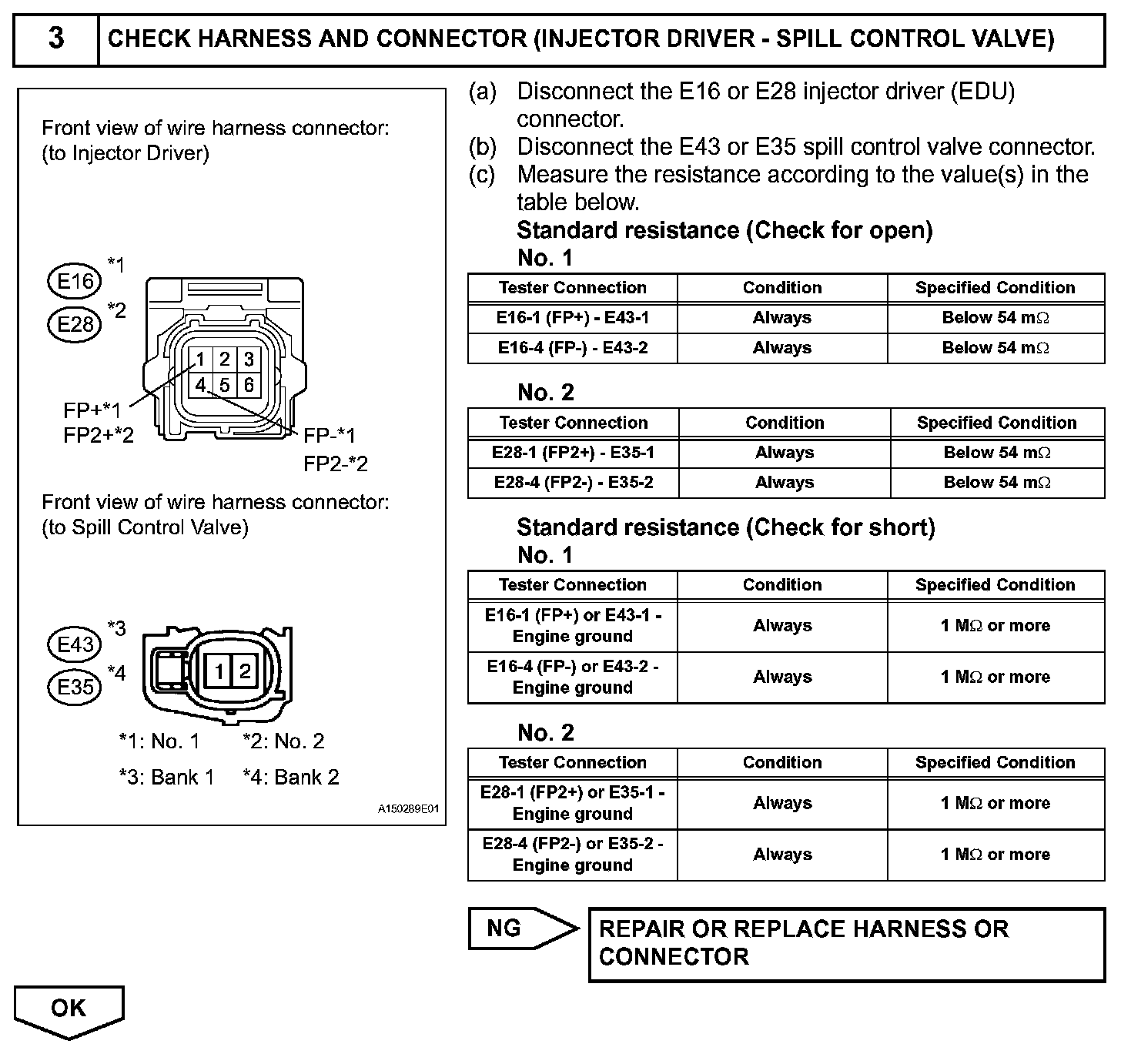 3 CHECK HARNESS AND CONNECTOR (INJECTOR DRIVER - SPILL CONTROL VALVE)

Front view of wire harness connector:
(to Injector Driver)

E16 *1
E28 *2

1 2 3
4 5 6

FP+*1
FP2+*2
FP-*1
FP2-*2

Front view of wire harness connector:
(to Spill Control Valve)

E43 *3
E35 *4

1 2

*1: No. 1 *2: No. 2
*3: Bank 1 *4: Bank 2

A150289E01

(a) Disconnect the E16 or E28 injector driver (EDU) connector.
(b) Disconnect the E43 or E35 spill control valve connector.
(c) Measure the resistance according to the value(s) in the table below.

Standard resistance (Check for open)
No. 1

| Tester Connection | Condition | Specified Condition |
|---|---|---|
| E16-1 (FP+) - E43-1 | Always | Below 54 m$\Omega$ |
| E16-4 (FP-) - E43-2 | Always | Below 54 m$\Omega$ |

No. 2

| Tester Connection | Condition | Specified Condition |
|---|---|---|
| E28-1 (FP2+) - E35-1 | Always | Below 54 m$\Omega$ |
| E28-4 (FP2-) - E35-2 | Always | Below 54 m$\Omega$ |

Standard resistance (Check for short)
No. 1

| Tester Connection | Condition | Specified Condition |
|---|---|---|
| E16-1 (FP+) or E43-1 - Engine ground | Always | 1 M$\Omega$ or more |
| E16-4 (FP-) or E43-2 - Engine ground | Always | 1 M$\Omega$ or more |

No. 2

| Tester Connection | Condition | Specified Condition |
|---|---|---|
| E28-1 (FP2+) or E35-1 - Engine ground | Always | 1 M$\Omega$ or more |
| E28-4 (FP2-) or E35-2 - Engine ground | Always | 1 M$\Omega$ or more |

NG
REPAIR OR REPLACE HARNESS OR CONNECTOR

OK