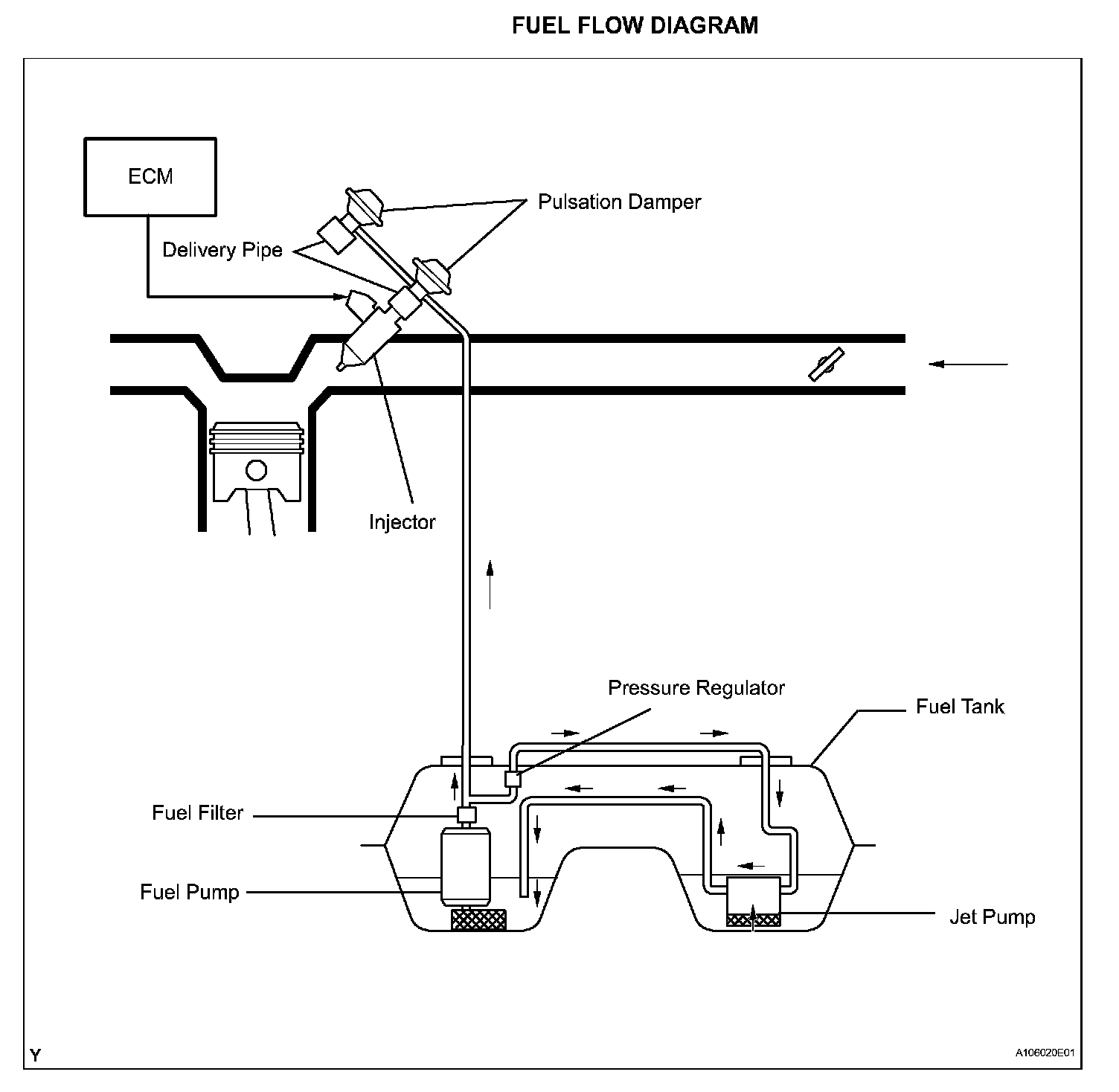 FUEL FLOW DIAGRAM

ECM

Pulsation Damper

Delivery Pipe

Injector

Pressure Regulator

Fuel Tank

Fuel Filter

Fuel Pump

Jet Pump

Y

A106020E01