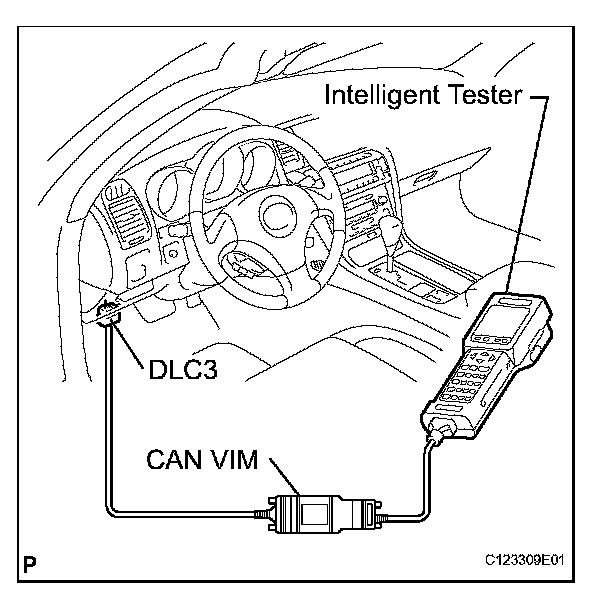 Intelligent Tester

DLC3

CAN VIM

P

C123309E01